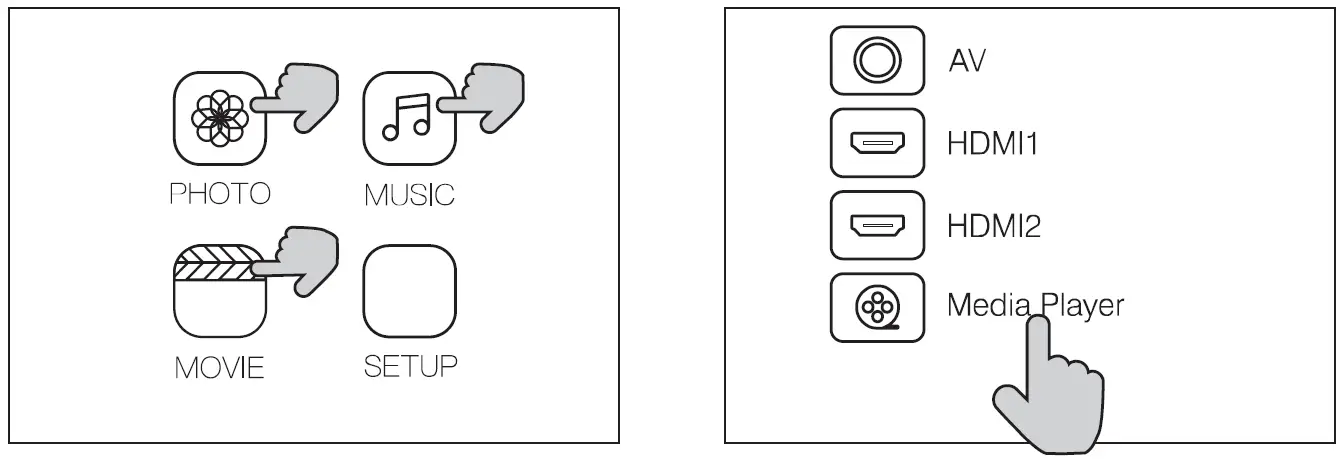 PHOTO
MUSIC
MOVIE
SETUP

AV
HDMI1
HDMI2
Media Player