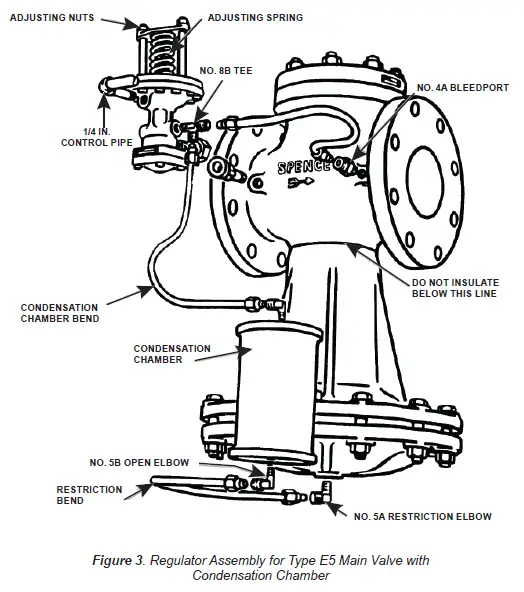 ADJUSTING NUTS
ADJUSTING SPRING
NO. 8B TEE
NO. 4A BLEEDPORT
1/4 IN. CONTROL PIPE
SPENCE
DO NOT INSULATE BELOW THIS LINE
CONDENSATION CHAMBER BEND
CONDENSATION CHAMBER
NO. 5B OPEN ELBOW
RESTRICTION BEND
NO. 5A RESTRICTION ELBOW

Figure 3. Regulator Assembly for Type E5 Main Valve with Condensation Chamber