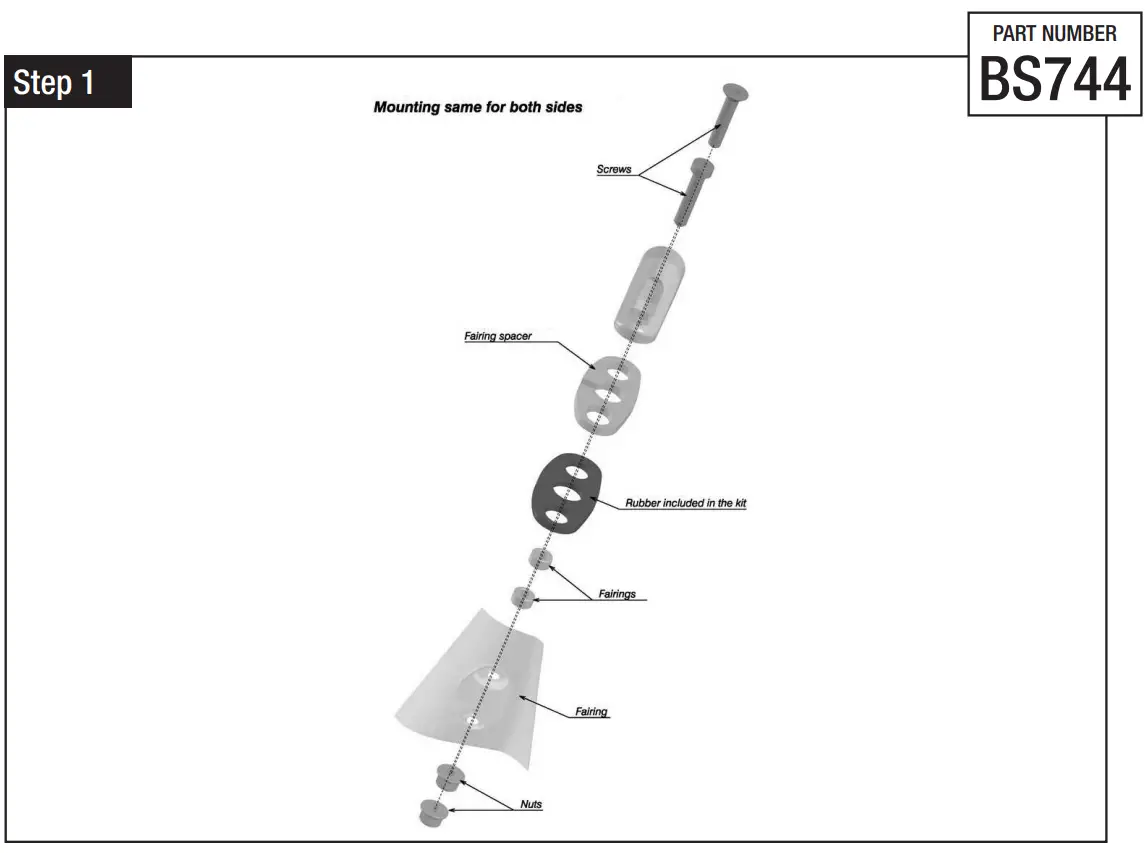 PART NUMBER
BS744

Step 1

Mounting same for both sides

Screws

Fairing spacer

Rubber included in the kit

Fairings

Fairing

Nuts