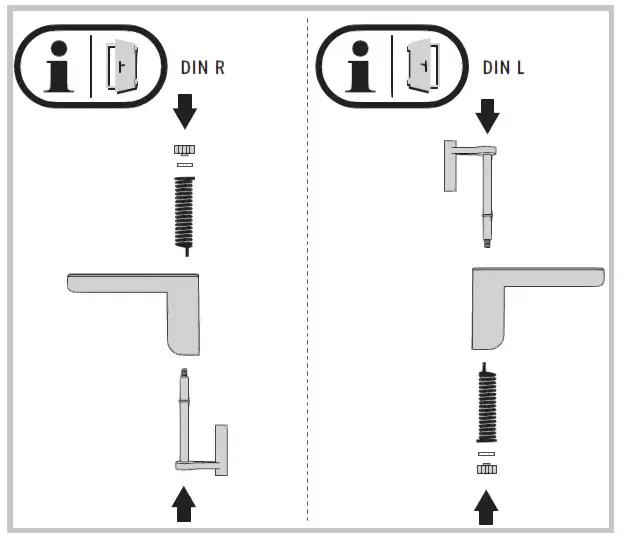 DIN R

DIN L