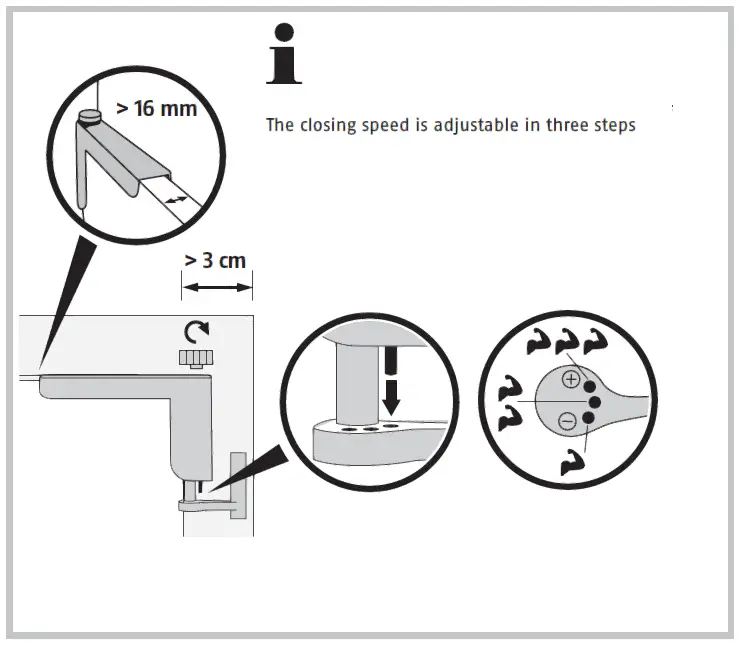 i

The closing speed is adjustable in three steps

> 16 mm

> 3 cm

+

−