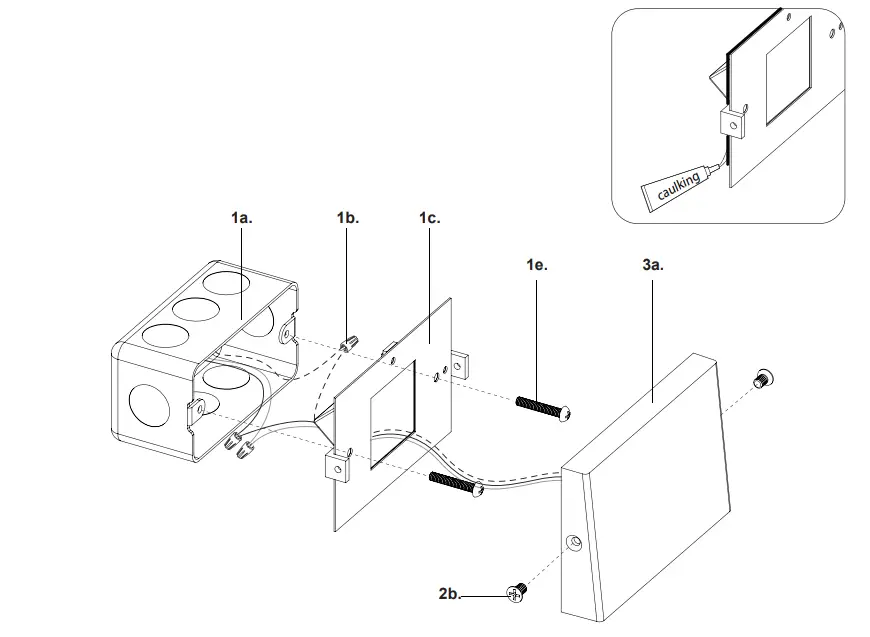 caulking

1a.

1b.

1c.

1e.

3a.

2b.