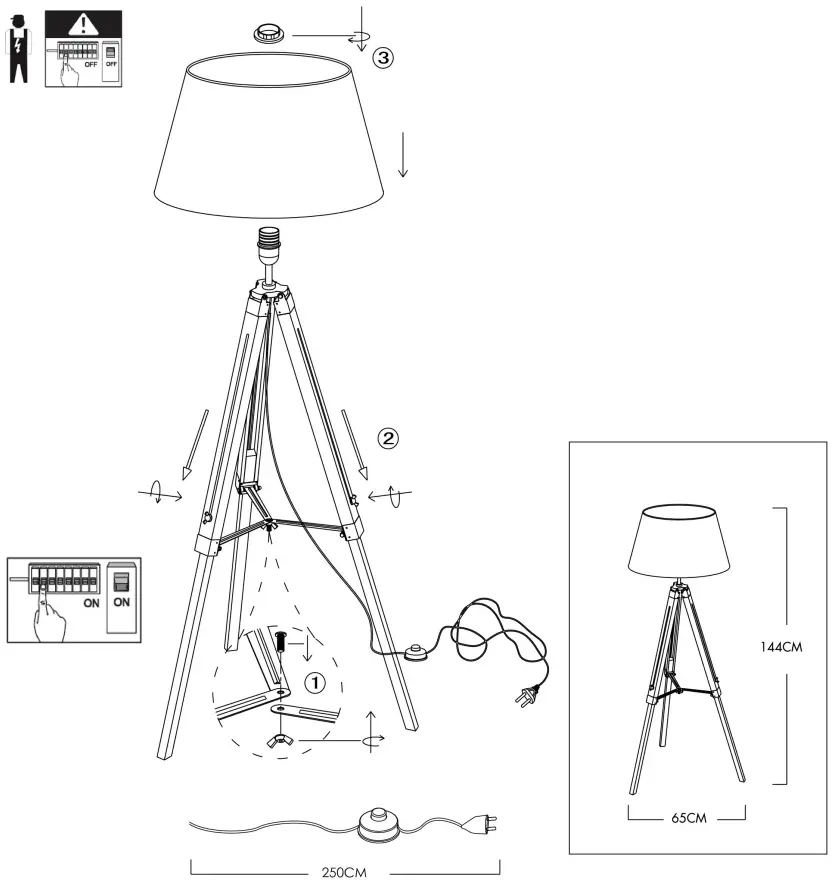 OFF
OFF
3
2
ON
ON
1
144CM
65CM
250CM