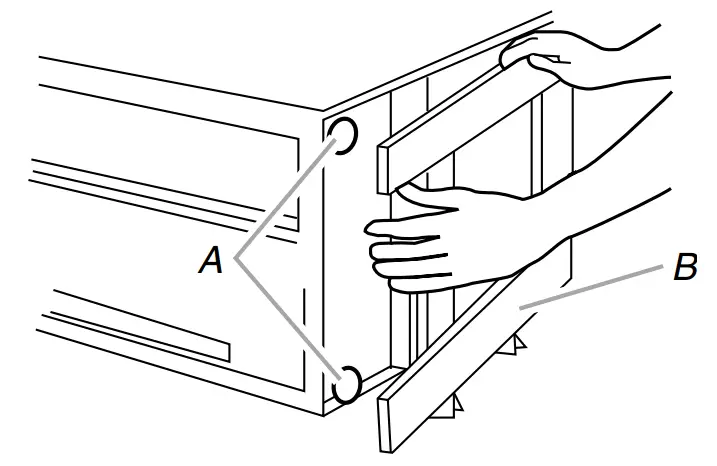 A

B