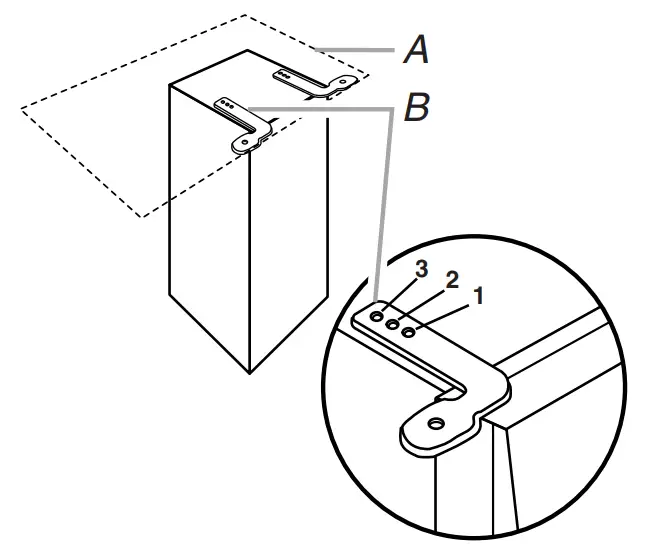 A
B
3
2
1