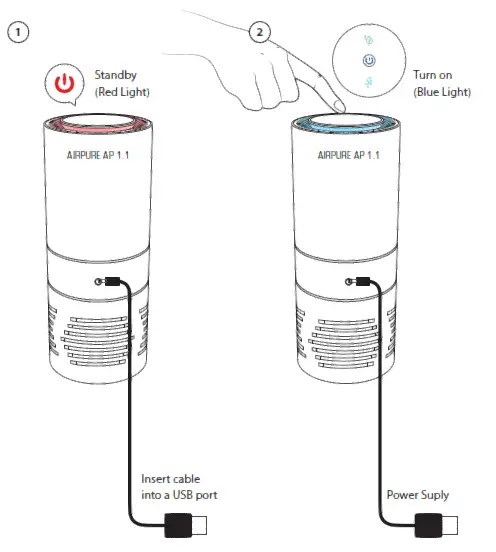 1

Standby
(Red Light)

AIRPURE AP 1.1

Insert cable
into a USB port

2

Turn on
(Blue Light)

AIRPURE AP 1.1

Power Suply