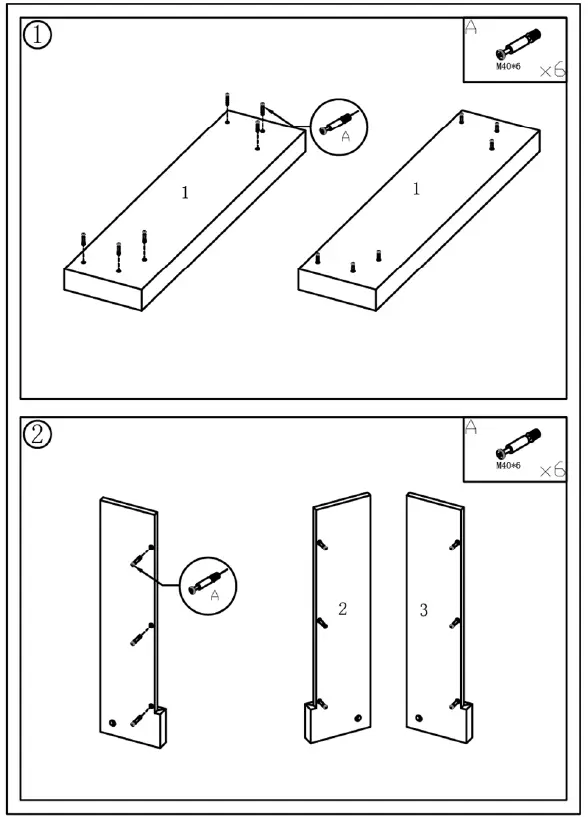 ①

A
M40*6
×6

A

1

1

②

A
M40*6
×6

A

2

3