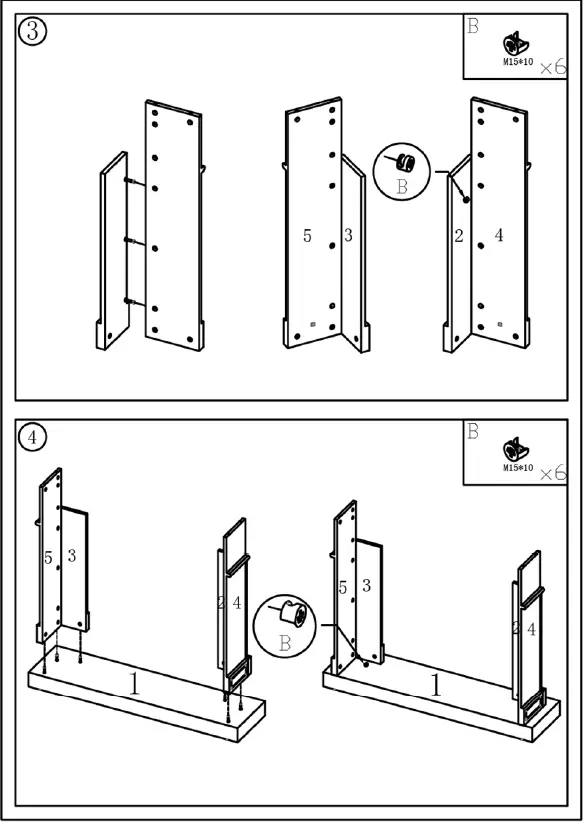 3

B

M15*10 ×6

5 3

B

2 4

4

B

M15*10 ×6

5 3

2 4

1

B

5 3

2 4

1