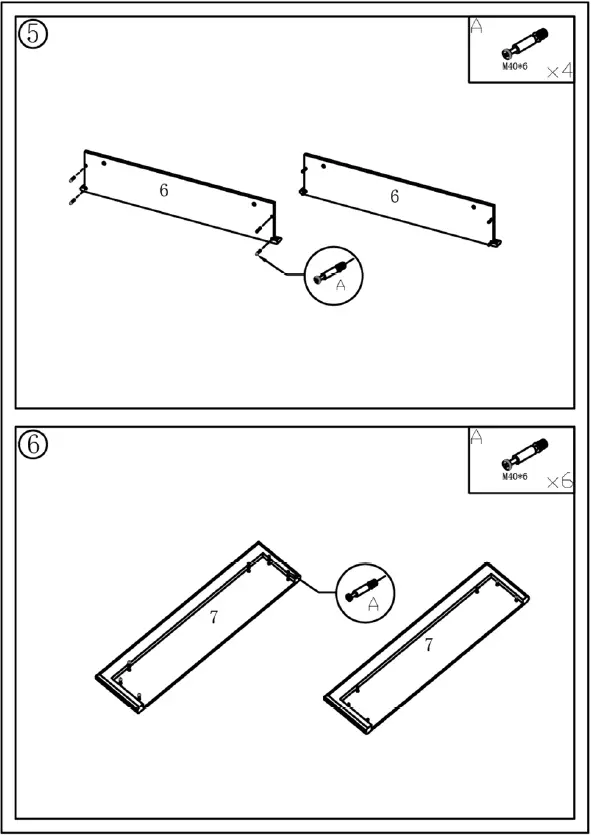 ⑤

A
M40*6
×4

6

6

A

⑥

A
M40*6
×6

7

A

7