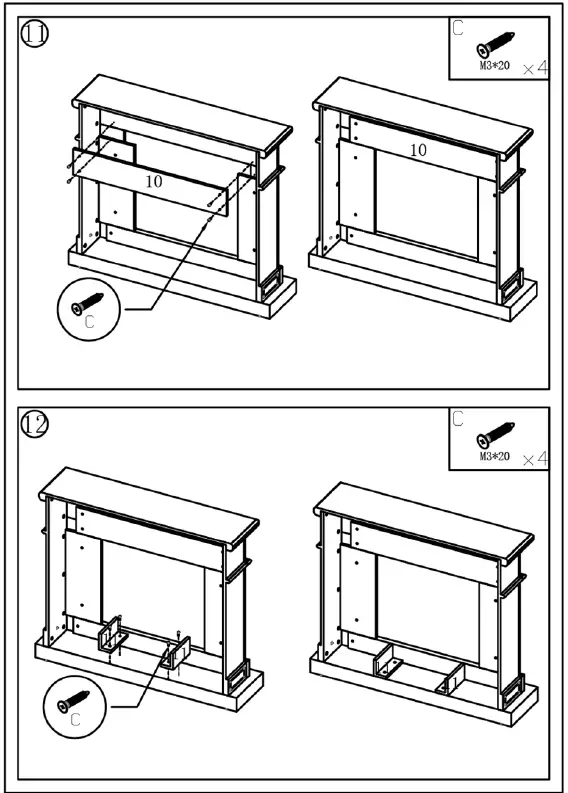 11

C
M3*20 ×4

10

10

C

12

C
M3*20 ×4

C