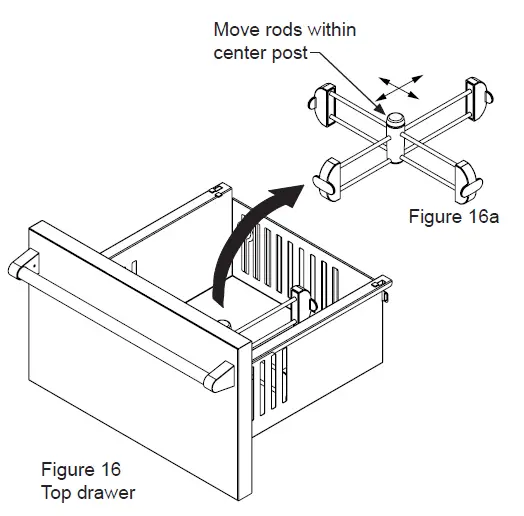 Move rods within center post

Figure 16a

Figure 16
Top drawer