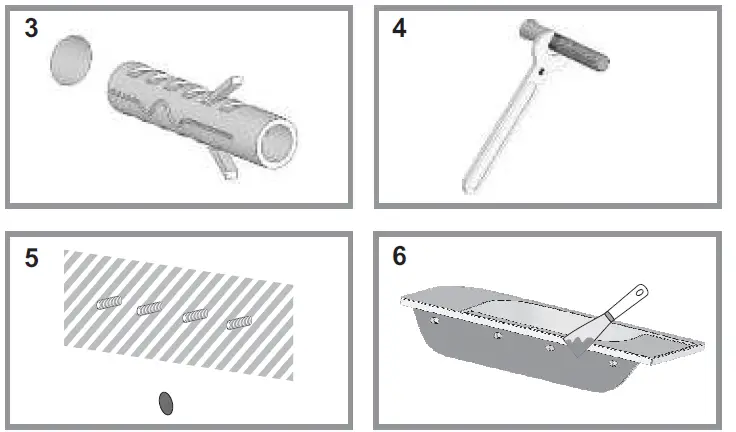 3

4

5

6