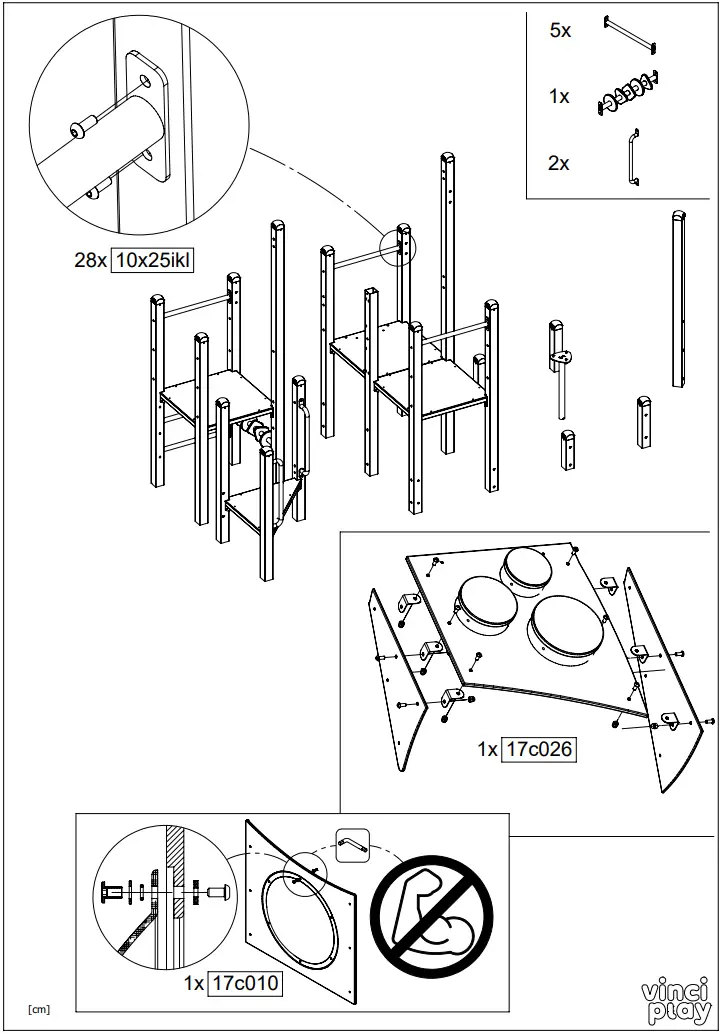 5x

1x

2x

28x 10x25ikl

1x 17c026

1x 17c010

[cm]

vinci play