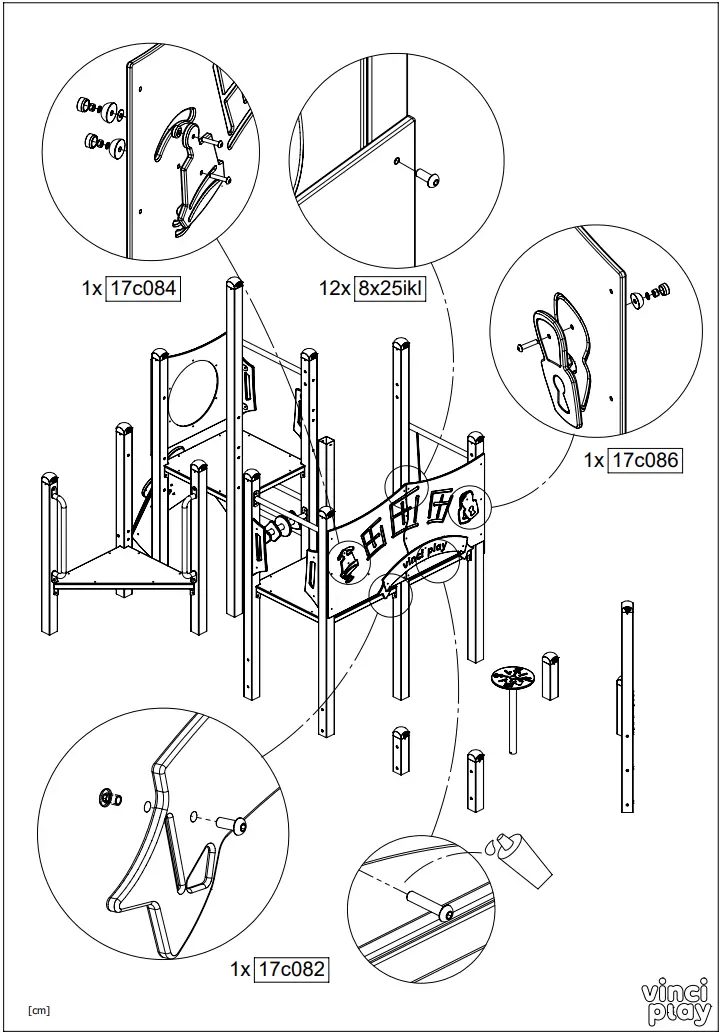 1x 17c084

12x 8x25ikl

1x 17c086

vinci play

1x 17c082

[cm]

vinci play