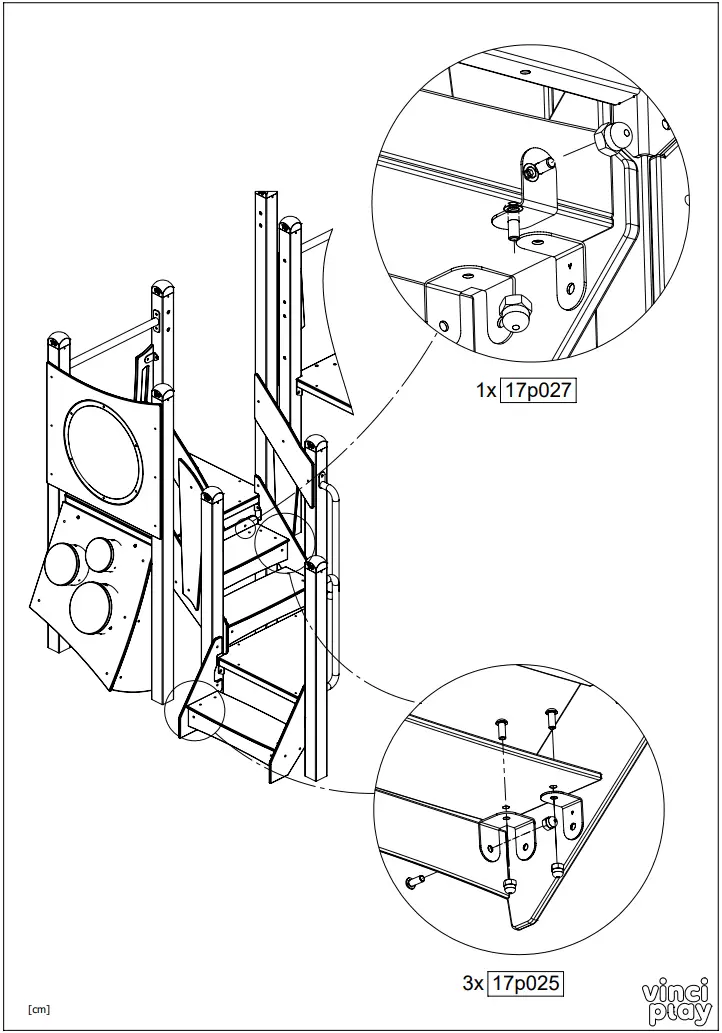 1x 17p027

3x 17p025

[cm]

vinci play