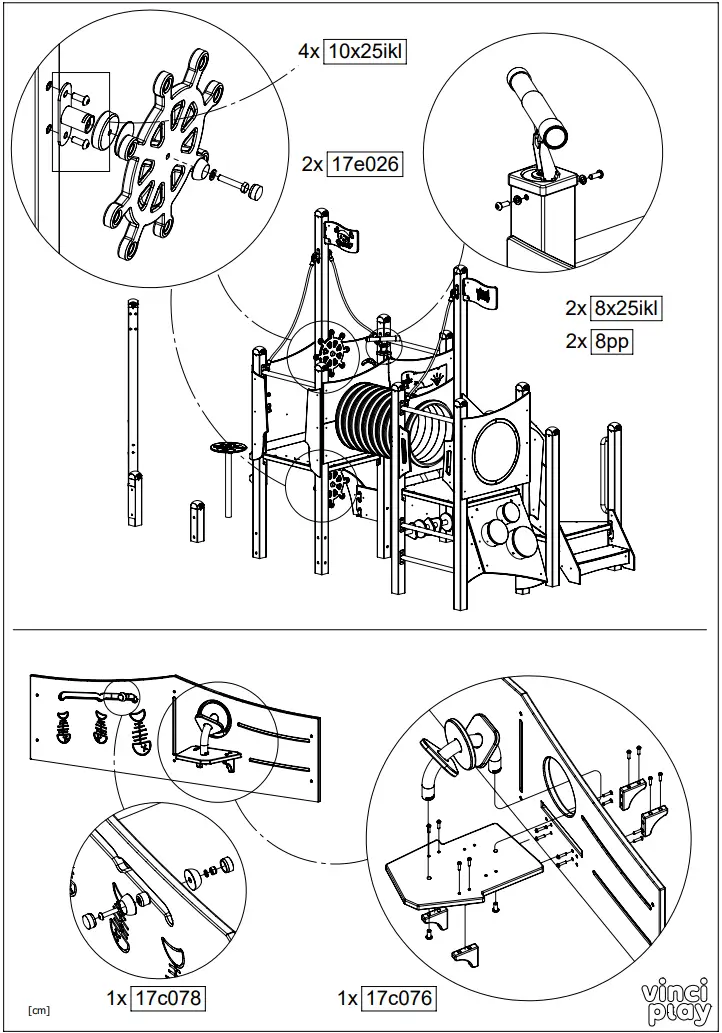 4x 10x25ikl

2x 17e026

2x 8x25ikl

2x 8pp

1x 17c078

1x 17c076

[cm]

vinci play