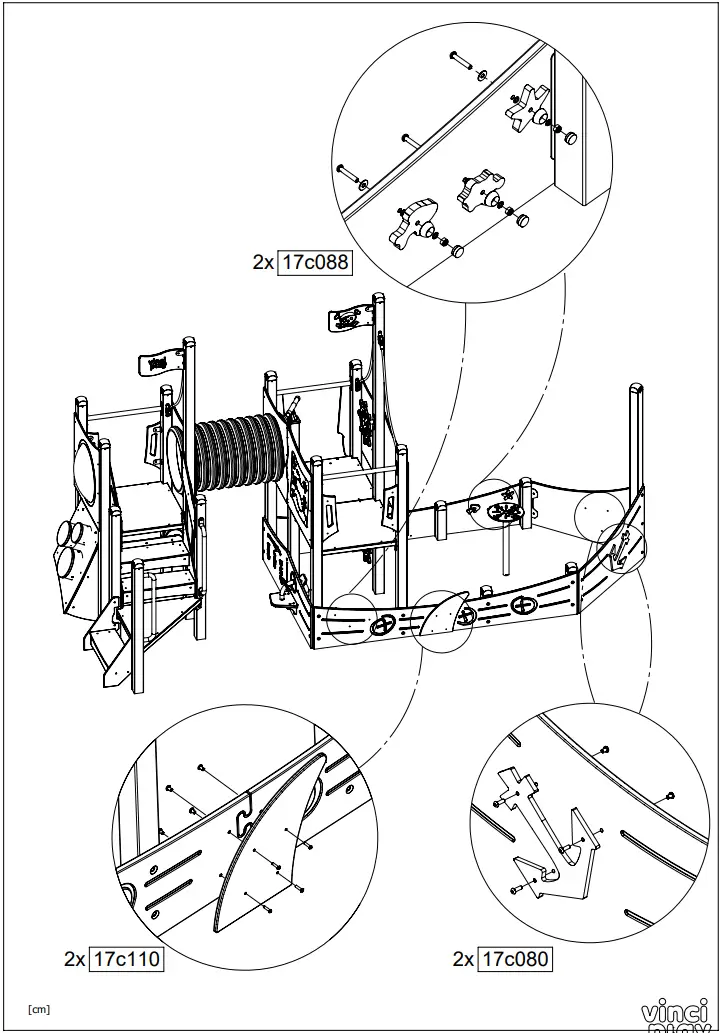 2x 17c088

2x 17c110

2x 17c080

[cm]

vinci play