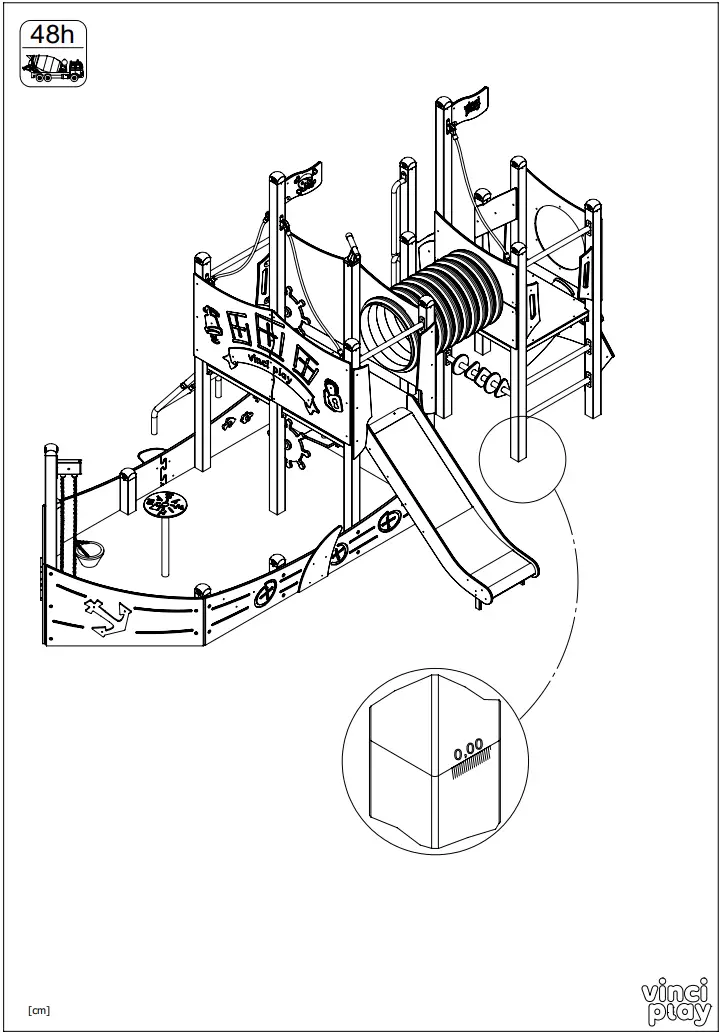 48h

vinci play

0.00

[cm]

vinci play