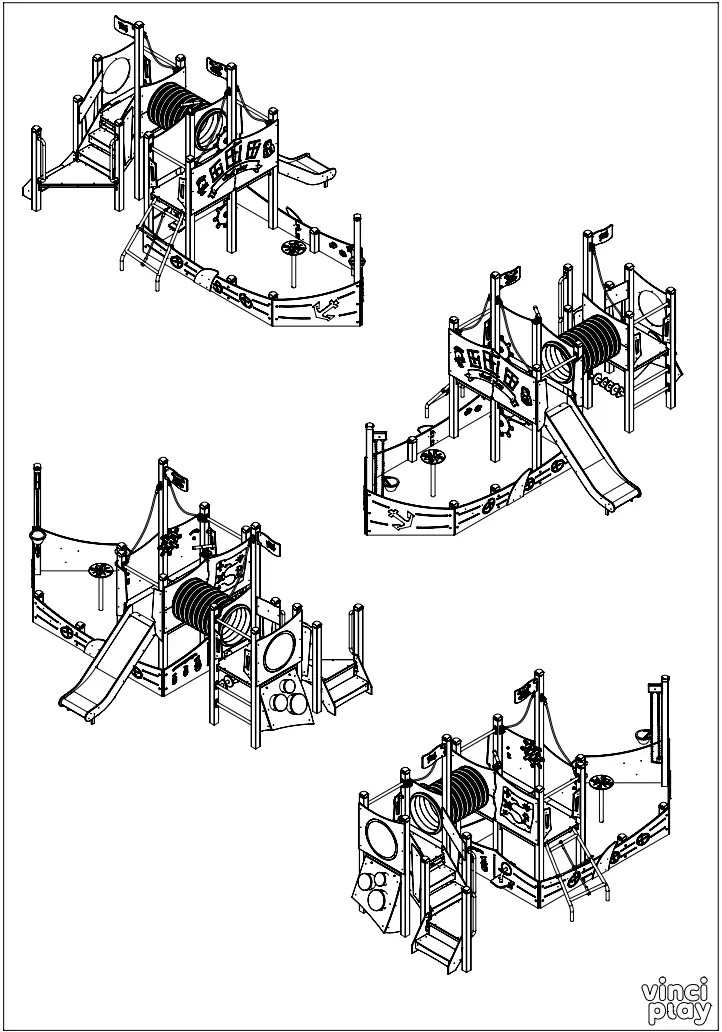 vinci play