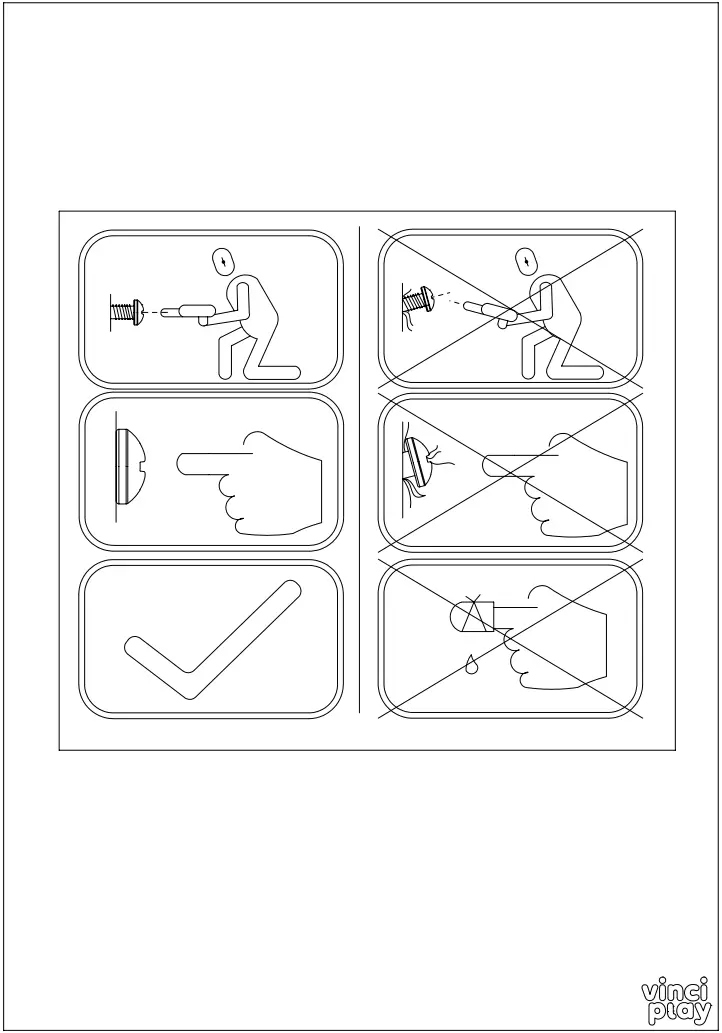 vinci play