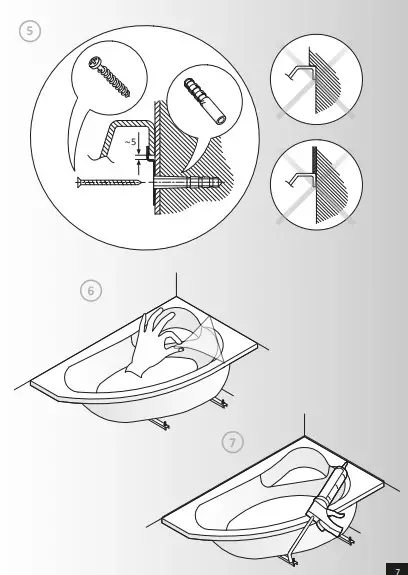 5

~5

6

7

7