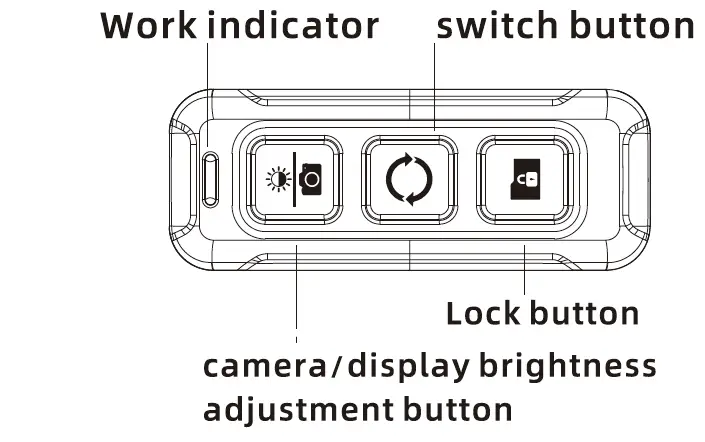 Work indicator
switch button

Lock button

camera/display brightness adjustment button