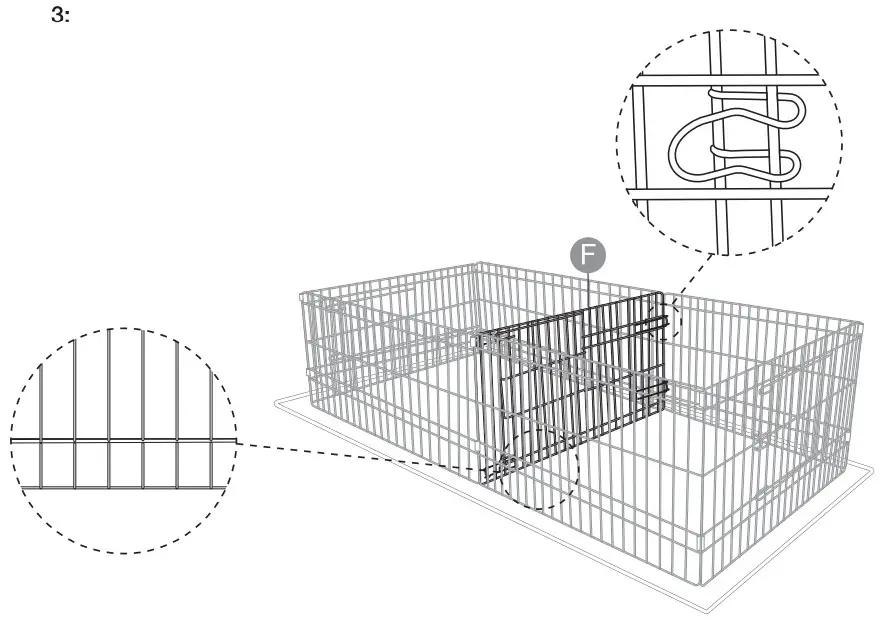 3:

F