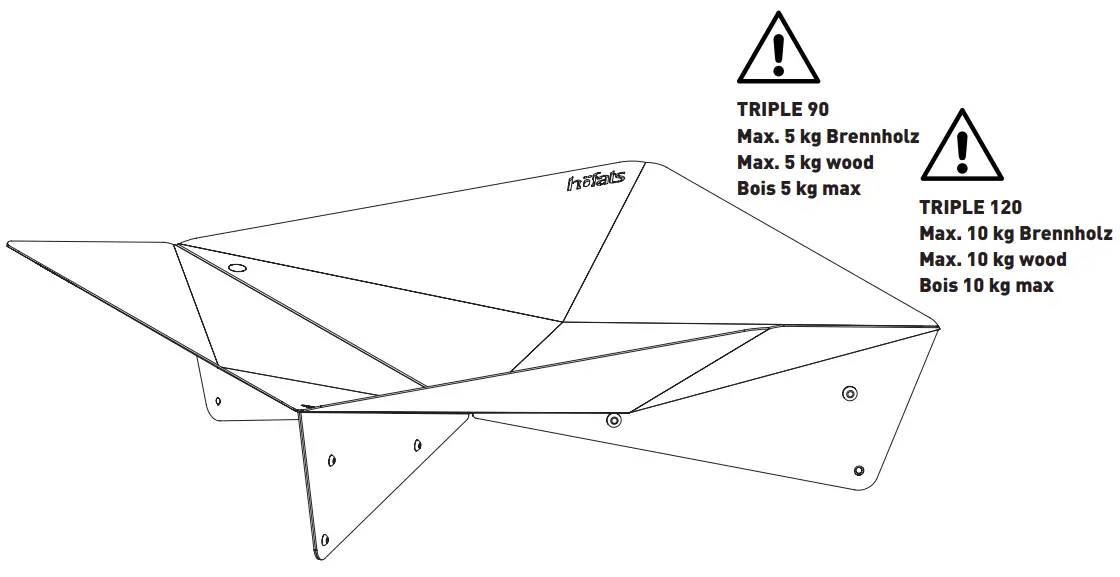 TRIPLE 90
Max. 5 kg Brennholz
Max. 5 kg wood
Bois 5 kg max

TRIPLE 120
Max. 10 kg Brennholz
Max. 10 kg wood
Bois 10 kg max

höfats