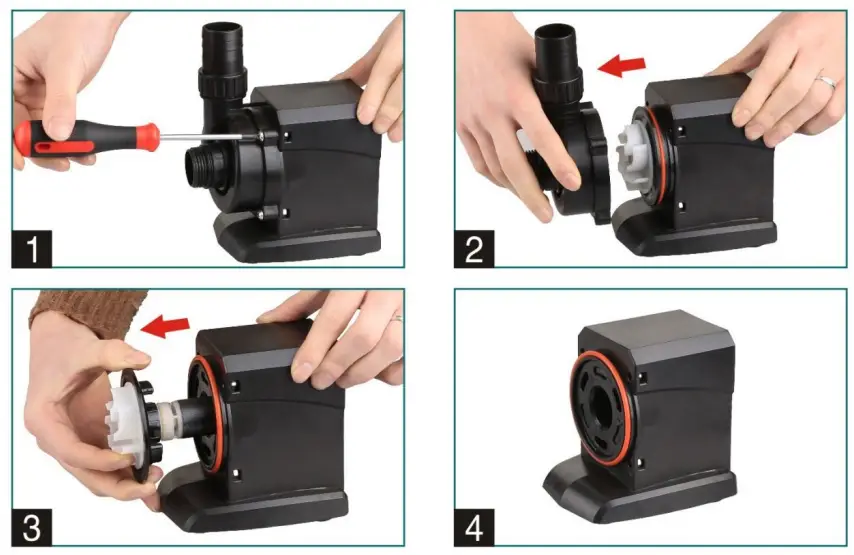 1

2

3

4