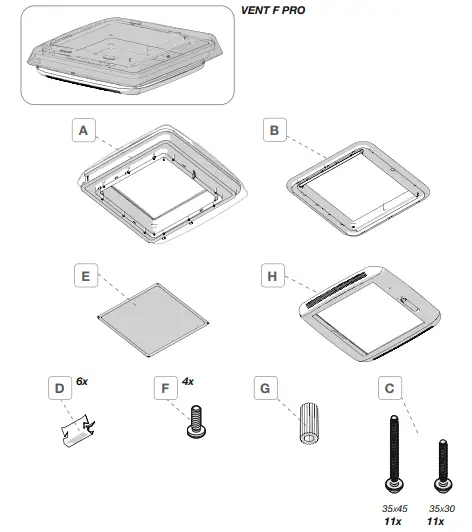 VENT F PRO

A

B

E

H

D 6x

F 4x

G

C

35x45
11x

35x30
11x