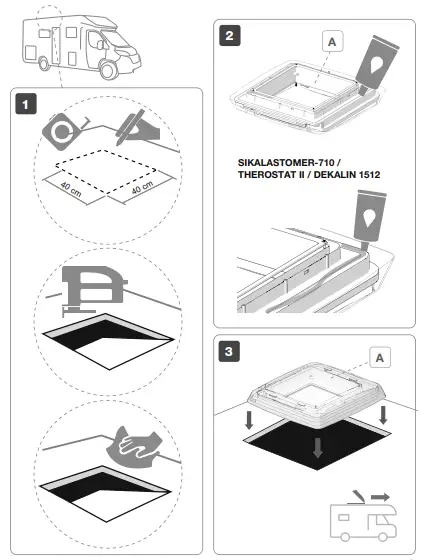 1

40 cm

40 cm

2

A

SIKALASTOMER-710 /
THEROSTAT II / DEKALIN 1512

3

A