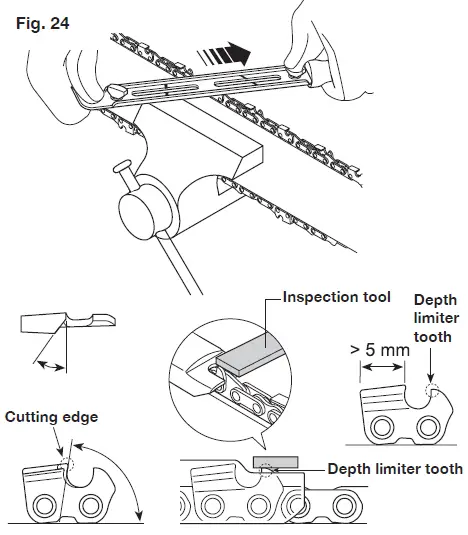 Fig. 24

Inspection tool

Depth limiter tooth

> 5 mm

Cutting edge

Depth limiter tooth