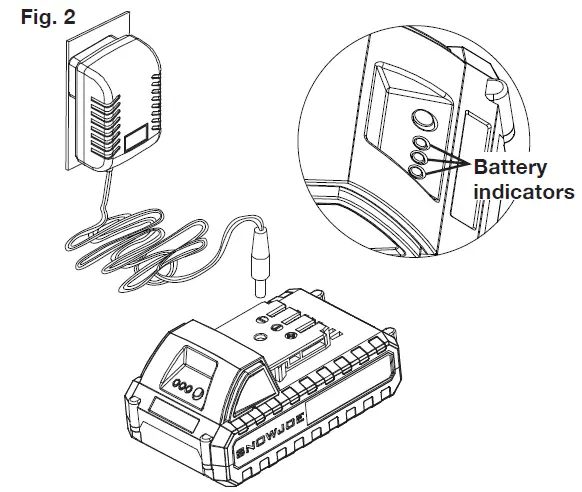 Fig. 2

Battery indicators

SNOWJOE