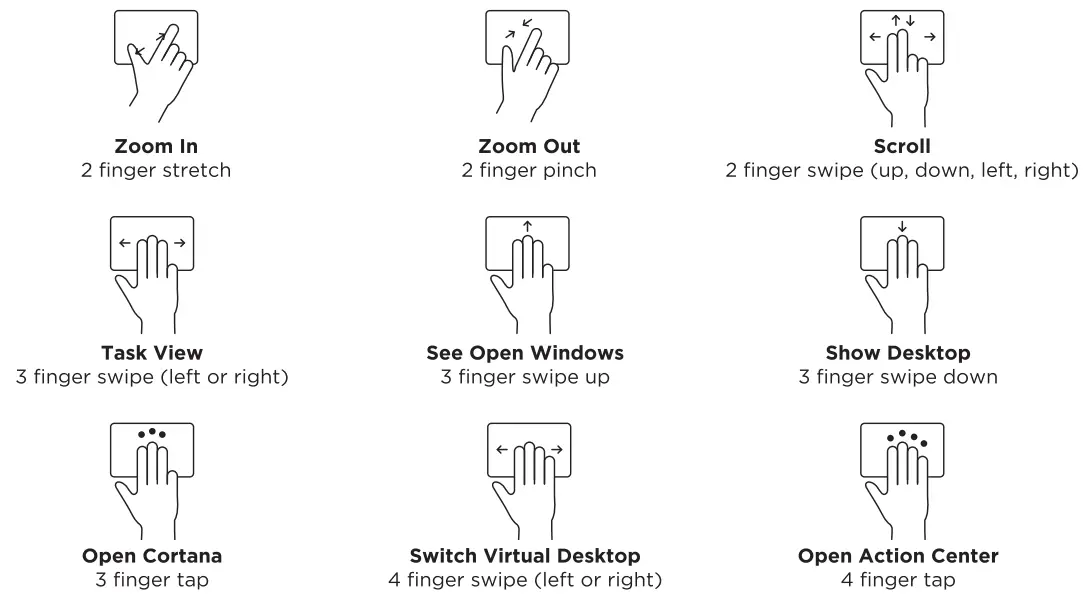 Zoom In
2 finger stretch

Zoom Out
2 finger pinch

Scroll
2 finger swipe (up, down, left, right)

Task View
3 finger swipe (left or right)

See Open Windows
3 finger swipe up

Show Desktop
3 finger swipe down

Open Cortana
3 finger tap

Switch Virtual Desktop
4 finger swipe (left or right)

Open Action Center
4 finger tap