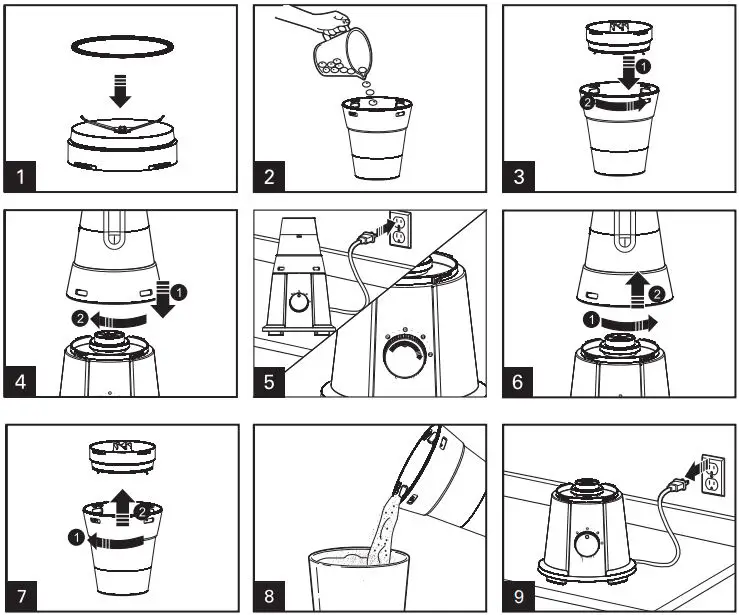 1

2

1
2
3

1
2
4

5

2
1
6

2
1
7

8

9