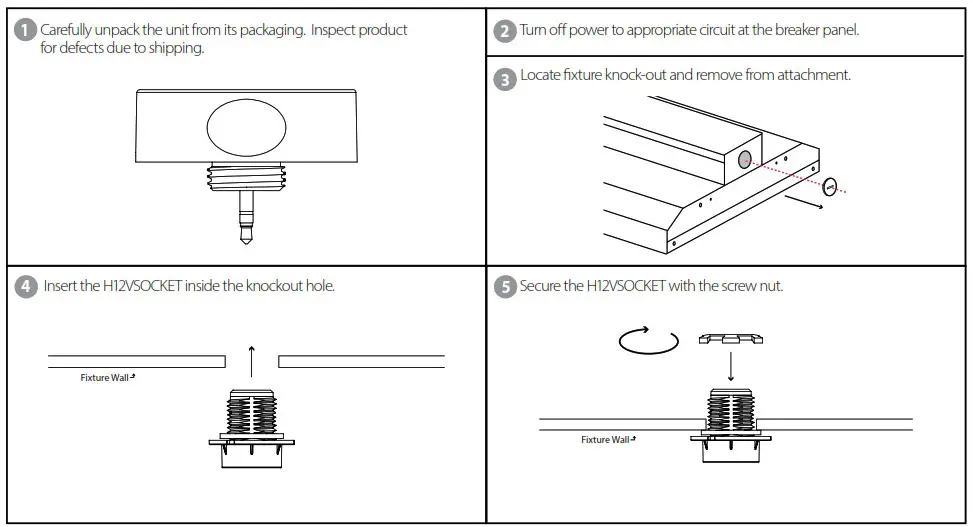 1 Carefully unpack the unit from its packaging. Inspect product for defects due to shipping.

2 Turn off power to appropriate circuit at the breaker panel.

3 Locate fixture knock-out and remove from attachment.

4 Insert the H12VSOCKET inside the knockout hole.

Fixture Wall

5 Secure the H12VSOCKET with the screw nut.

Fixture Wall