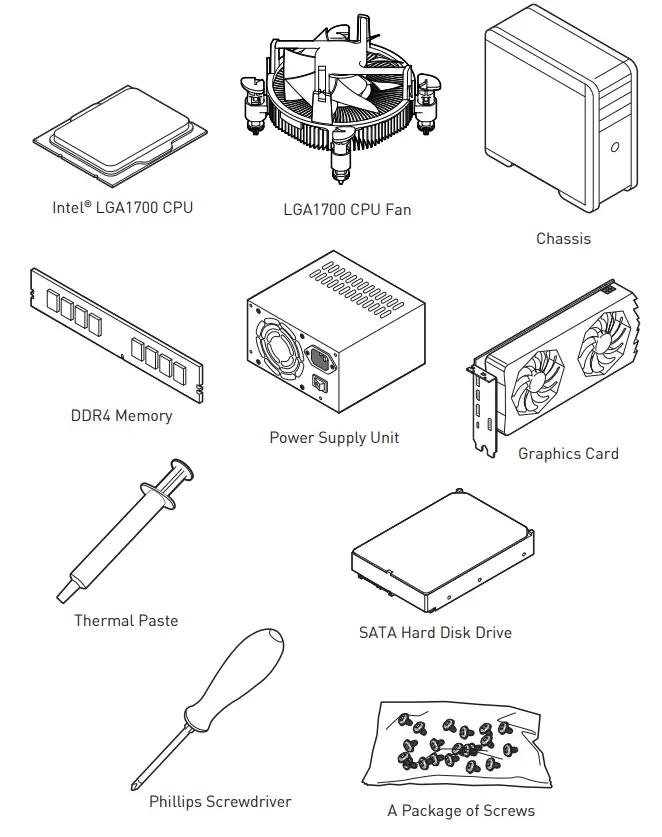 Intel® LGA1700 CPU

LGA1700 CPU Fan

Chassis

DDR4 Memory

Power Supply Unit

Graphics Card

Thermal Paste

SATA Hard Disk Drive

Phillips Screwdriver

A Package of Screws