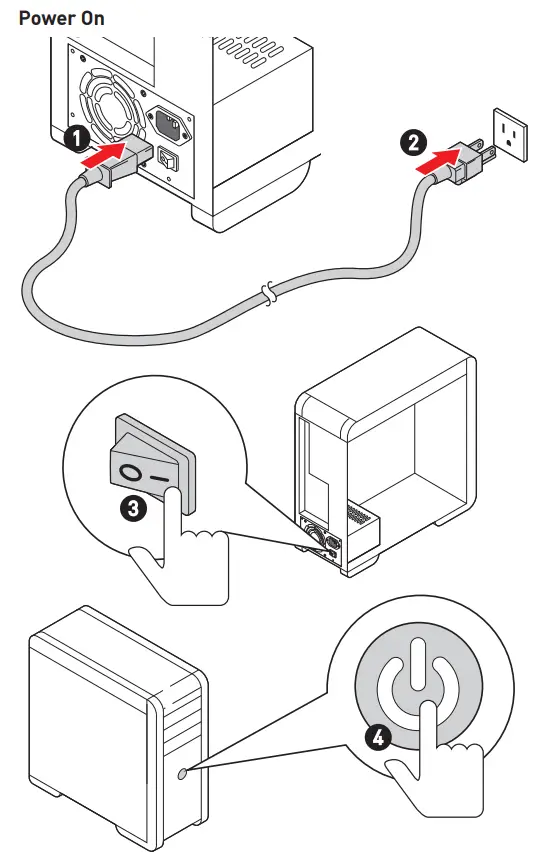 Power On

1

2

3

4