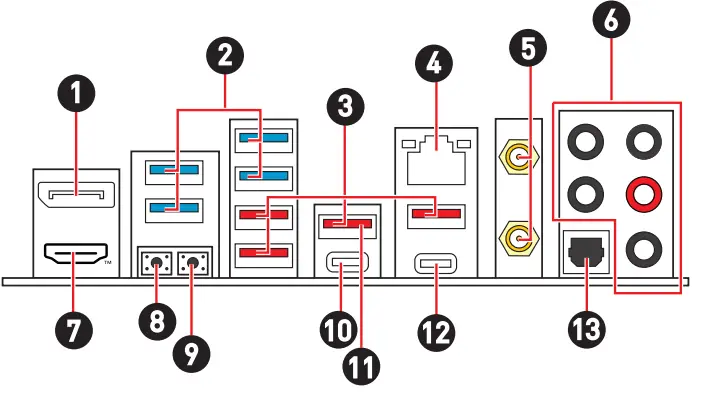 1
2
3
4
5
6
TM
7
8
9
10
11
12
13