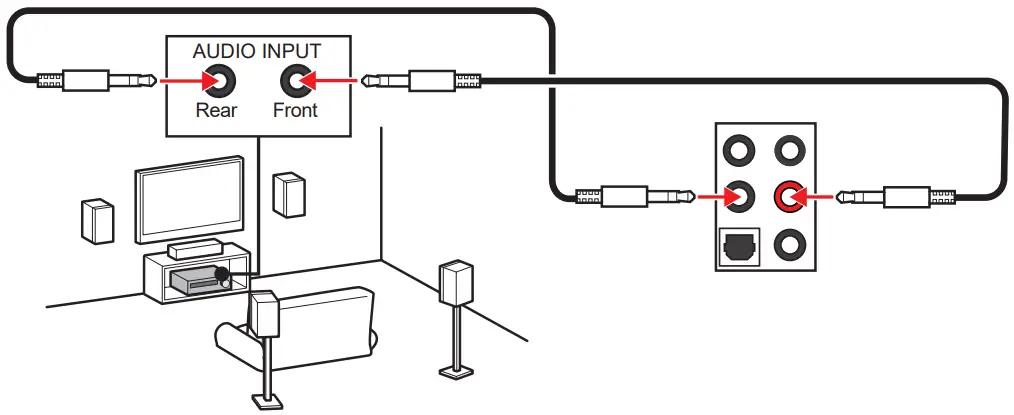 AUDIO INPUT
Rear Front