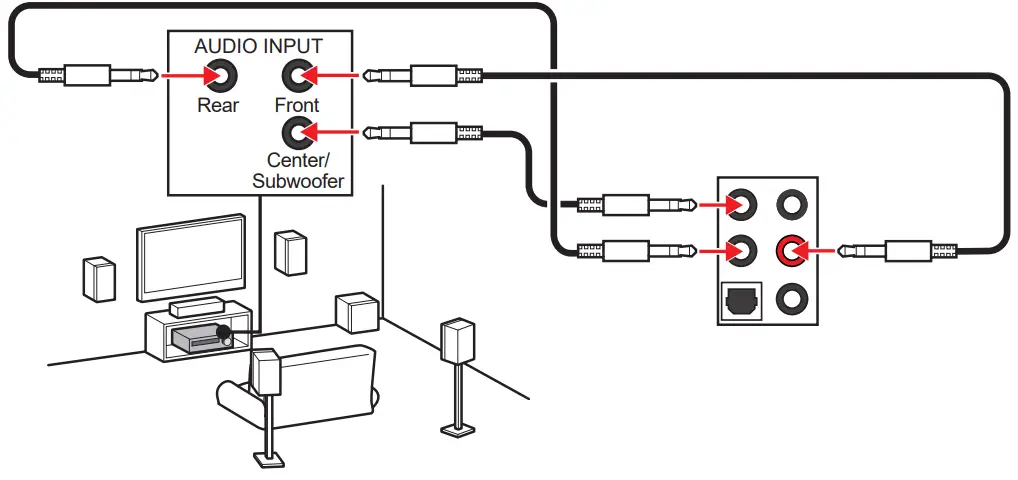 AUDIO INPUT
Rear
Front
Center/
Subwoofer