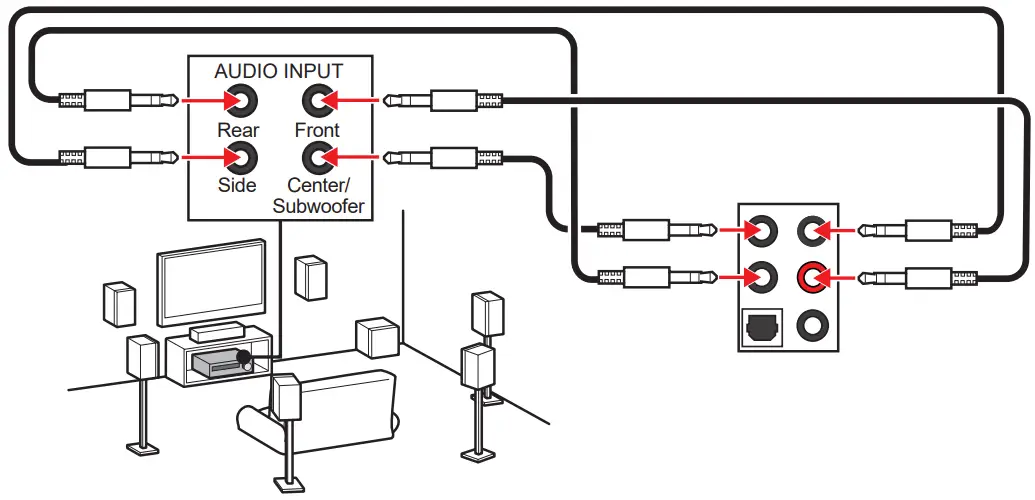 AUDIO INPUT
Rear
Front
Side
Center/
Subwoofer