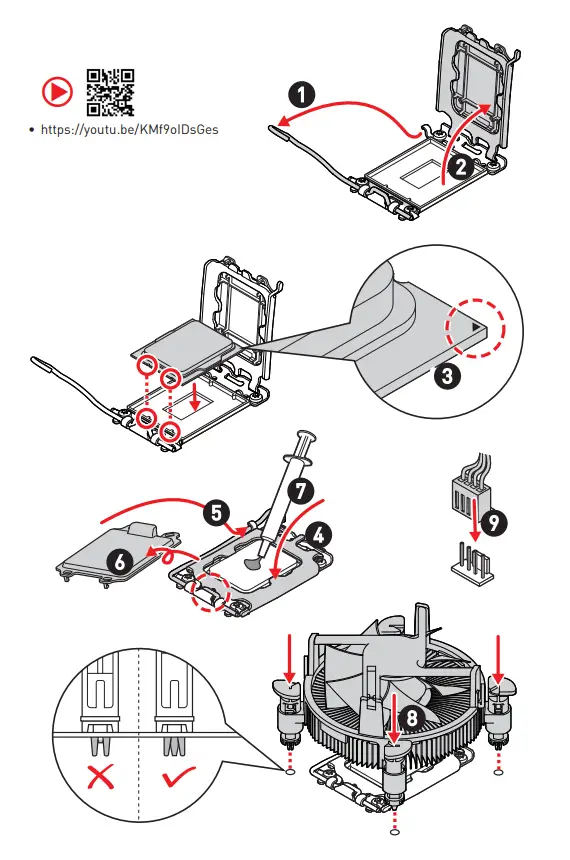 • https://youtu.be/KMf9oIDsGes

1

2

3

5

7

4

6

9

8