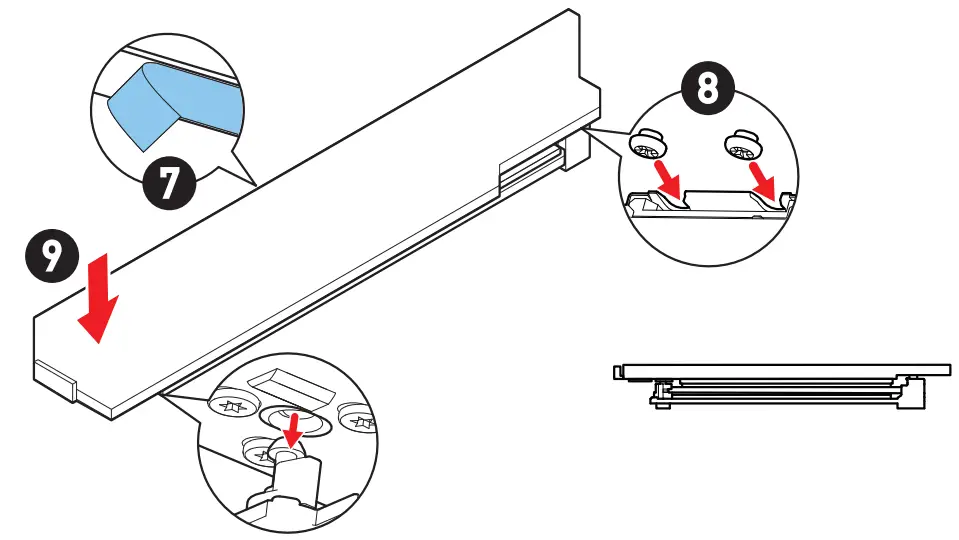 7

8

9