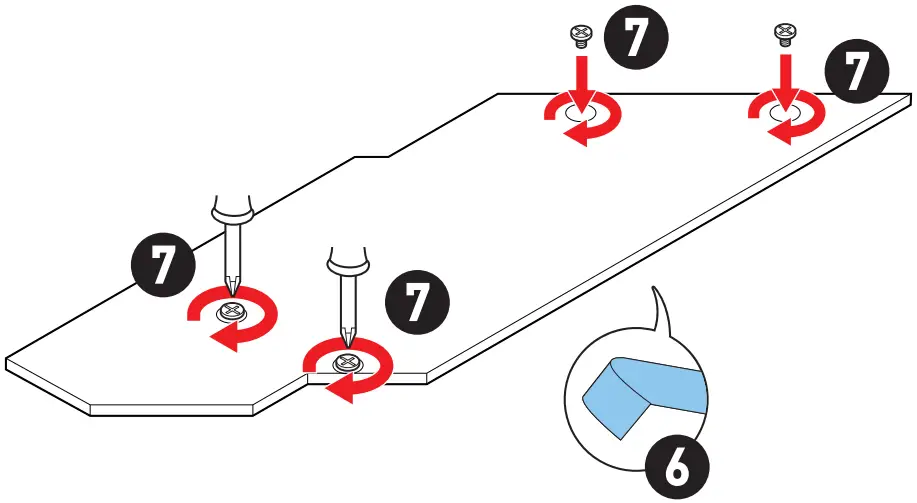 7
7
7
7
6