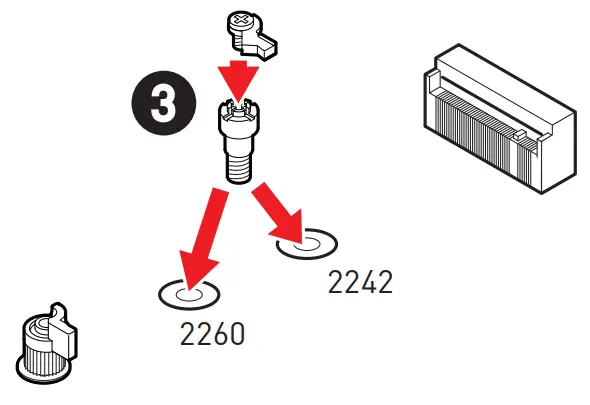 3

2242

2260