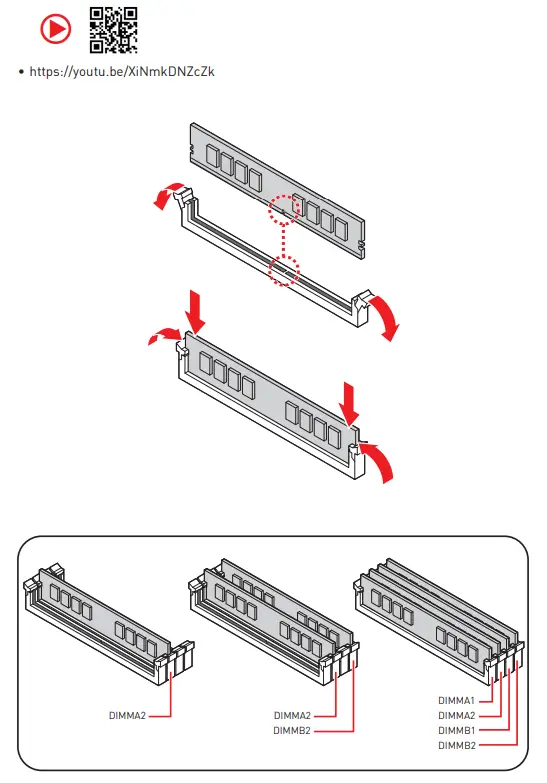 • https://youtu.be/XiNmkDNZcZk

DIMMA2

DIMMA2
DIMMB2

DIMMA1
DIMMA2
DIMMB1
DIMMB2