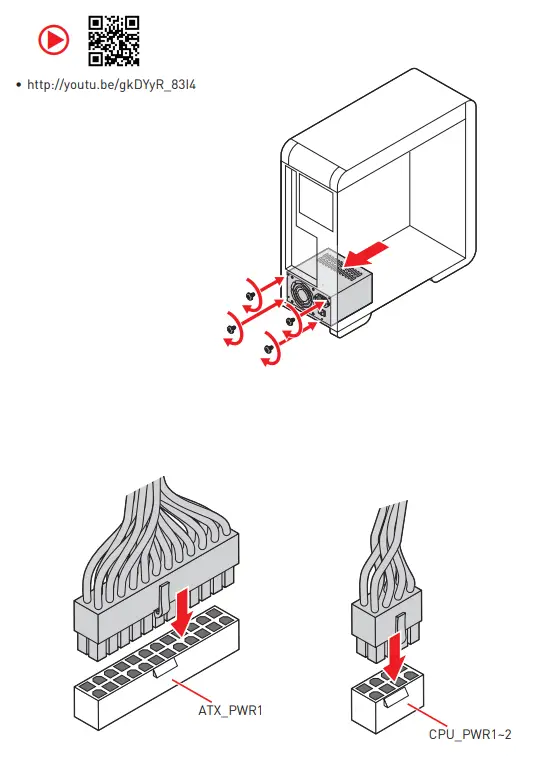 • http://youtu.be/gkDYyR_83I4

ATX_PWR1

CPU_PWR1~2