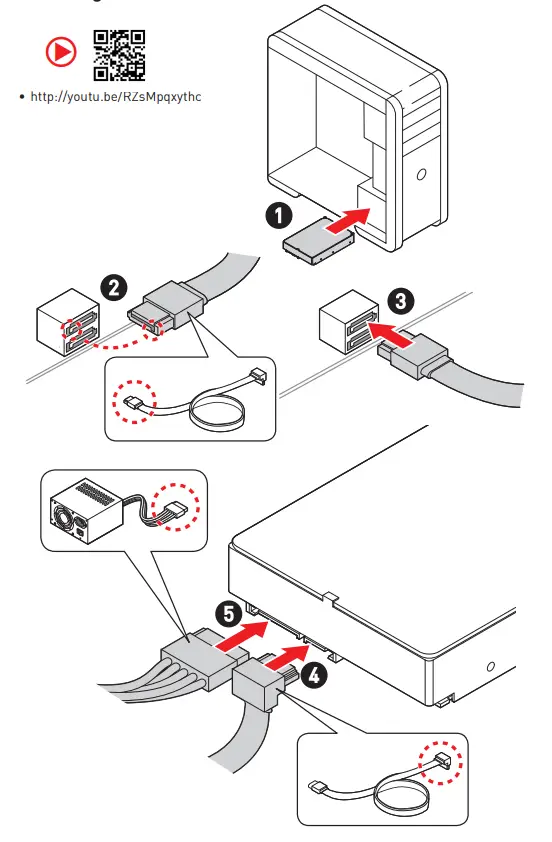 • http://youtu.be/RZsMpqxythc

1

2

3

5

4