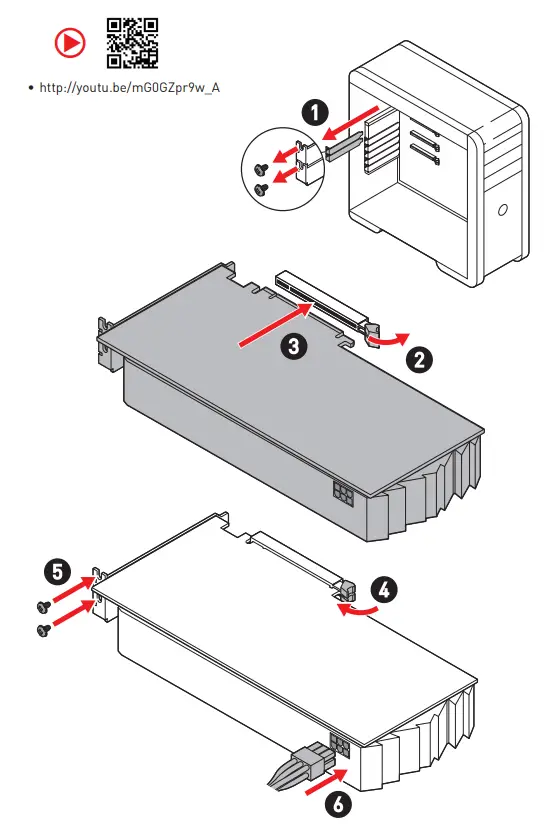 • http://youtu.be/mG0GZpr9w_A

1

3

2

5

4

6